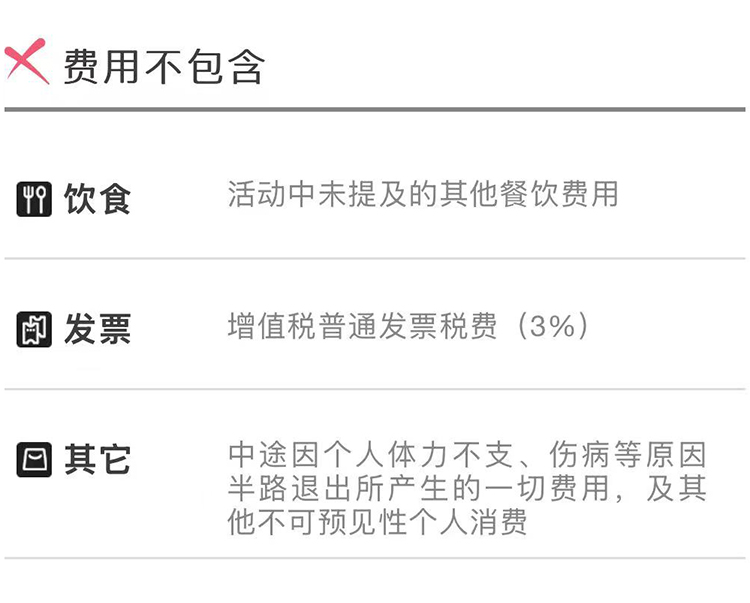 费用不包含

饮食

活动中未提及的其他餐饮费用

发票

增值税普通发票税费（3%）

其它

中途因个人体力不支、伤病等原因半路退出所产生的一切费用，及其他不可预见性个人消费