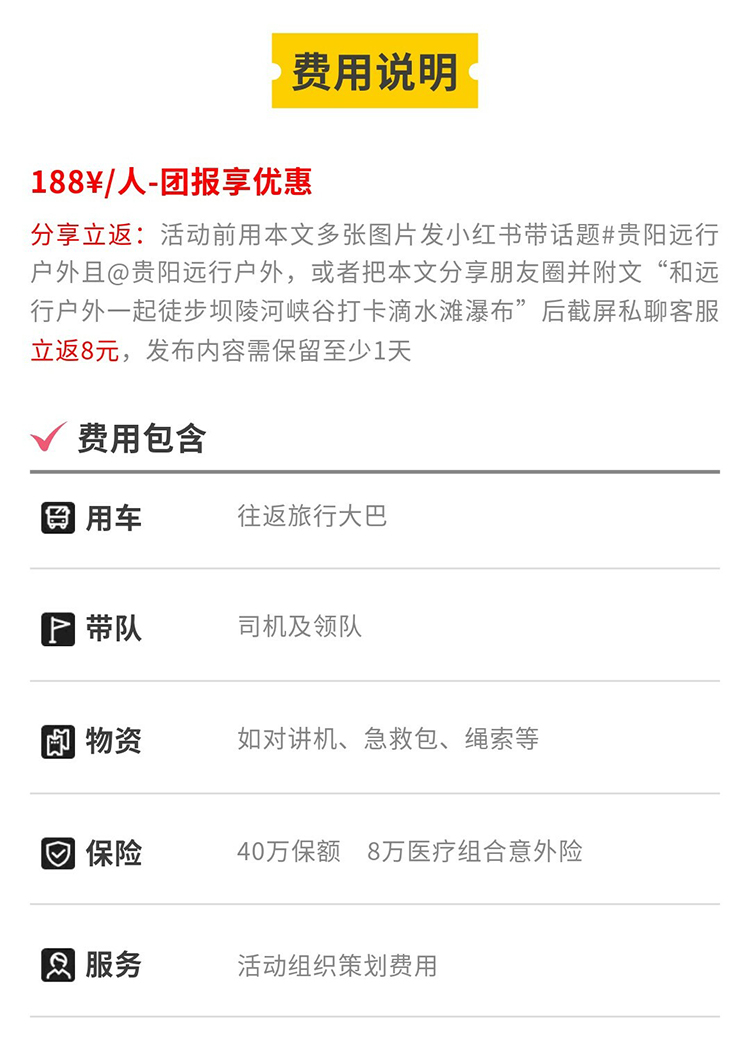 费用说明

188¥/人-团报享优惠

分享立返：活动前用本文多张图片发小红书带话题#贵阳远行户外且@贵阳远行户外，或者把本文分享朋友圈并附文“和远行户外一起徒步坝陵河峡谷打卡滴水滩瀑布”后截屏私聊客服立返8元，发布内容需保留至少1天

费用包含

用车 往返旅行大巴

带队 司机及领队

物资 如对讲机、急救包、绳索等

保险 40万保额 8万医疗组合意外险

服务 活动组织策划费用